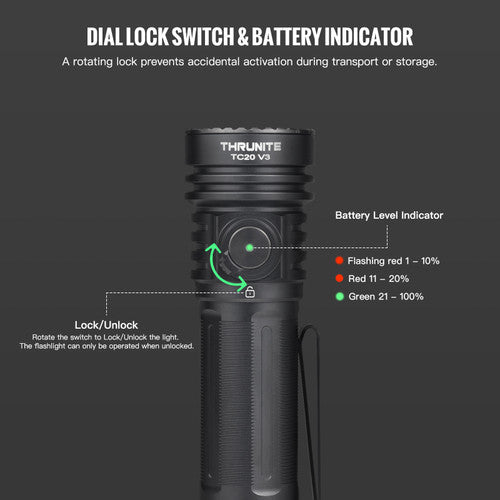 DIAL LOCK SWITCH & BATTERY INDICATOR

A rotating lock prevents accidental activation during transport or storage.

THRUNITE
TC20 V3

Battery Level Indicator

Flashing red 1 – 10%

Red 11 – 20%

Green 21 – 100%

Lock/Unlock

Rotate the switch to Lock/Unlock the light. The flashlight can only be operated when unlocked.